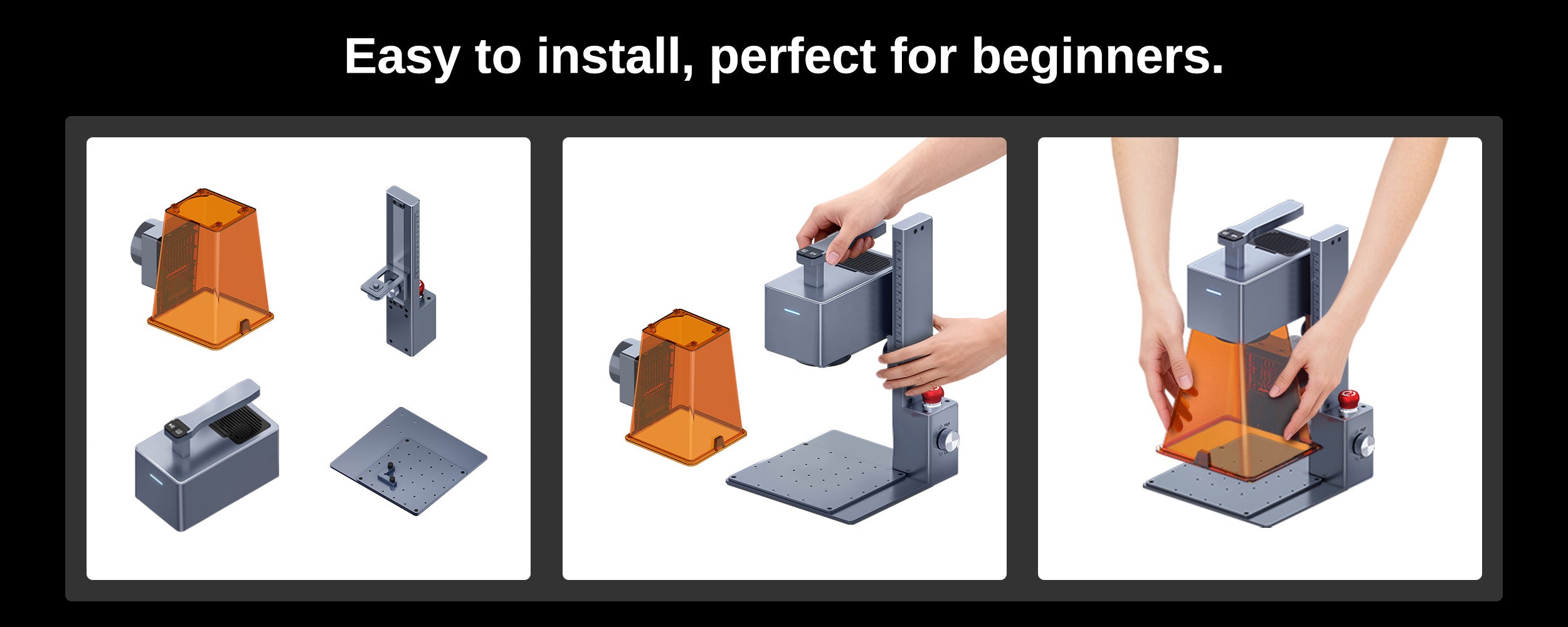 Easy to install, perfect for beginners.